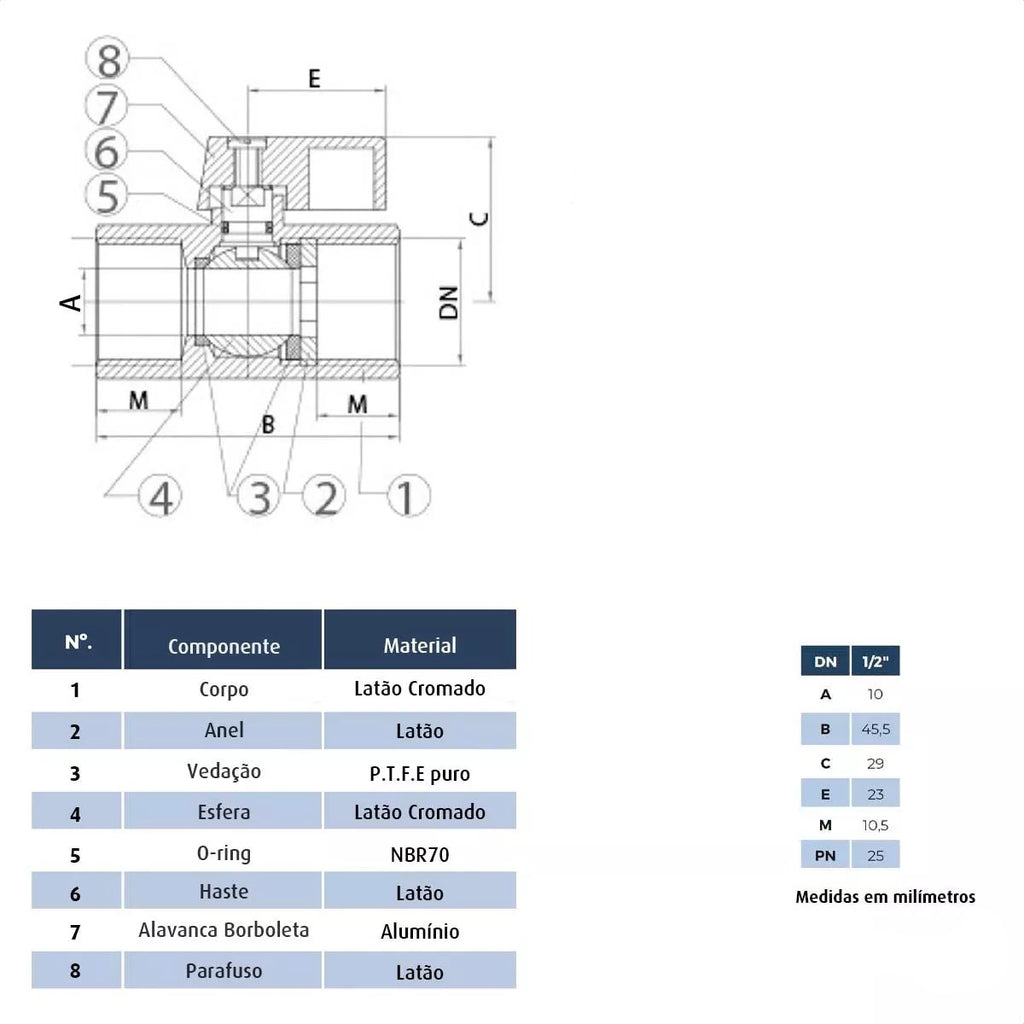 8
7
6
5
E
C
A
DN
M
B
M
4
3
2
1

| Nº. | Componente | Material |
|---|---|---|
| 1 | Corpo | Latão Cromado |
| 2 | Anel | Latão |
| 3 | Vedação | P.T.F.E puro |
| 4 | Esfera | Latão Cromado |
| 5 | O-ring | NBR70 |
| 6 | Haste | Latão |
| 7 | Alavanca Borboleta | Alumínio |
| 8 | Parafuso | Latão |

| DN | 1/2" |
|---|---|
| A | 10 |
| B | 45,5 |
| C | 29 |
| E | 23 |
| M | 10,5 |
| PN | 25 |

Medidas em milímetros